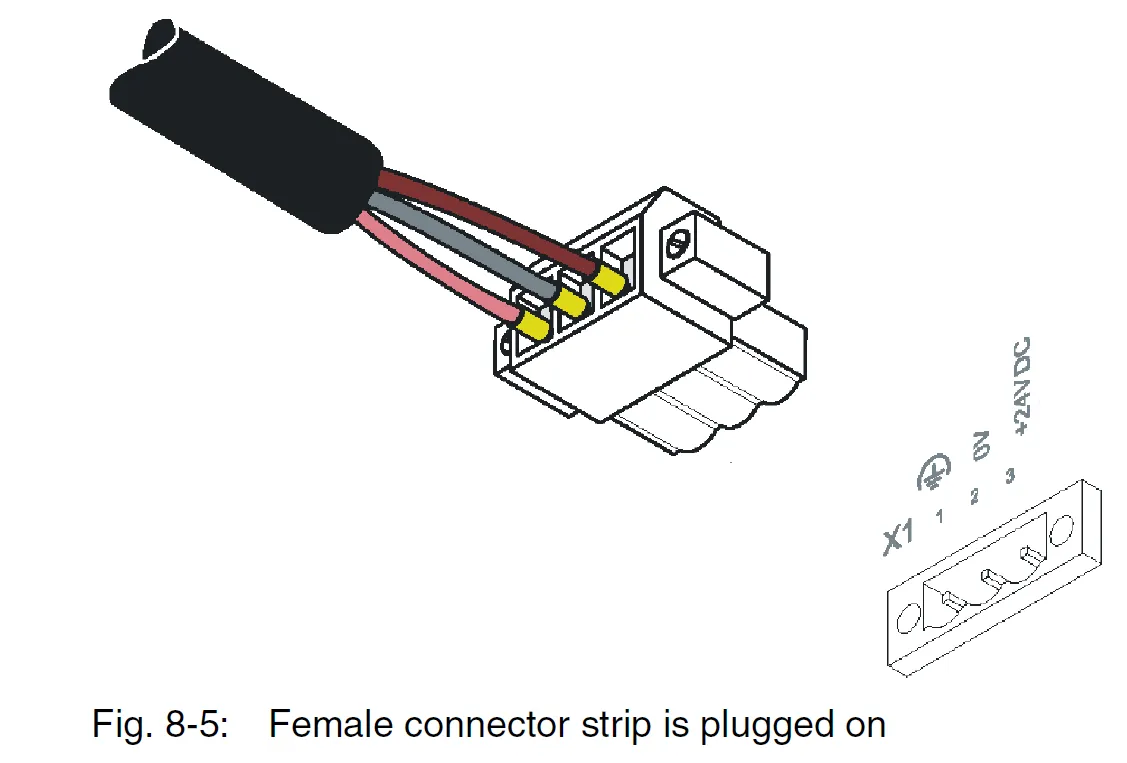 X1 1 2 3 0V +24V DC

Fig. 8-5: Female connector strip is plugged on